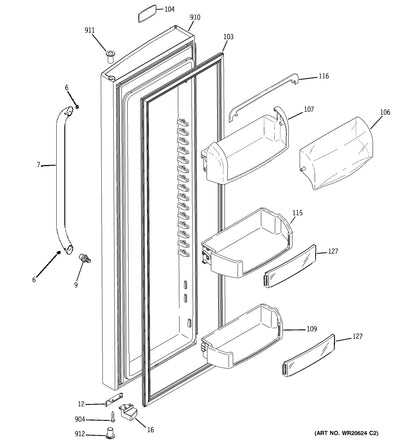 104
910
911
103
116
6
107
106
7
115
127
6
9
109
127
12
904
16
912
(ART NO. WR20624 C2)