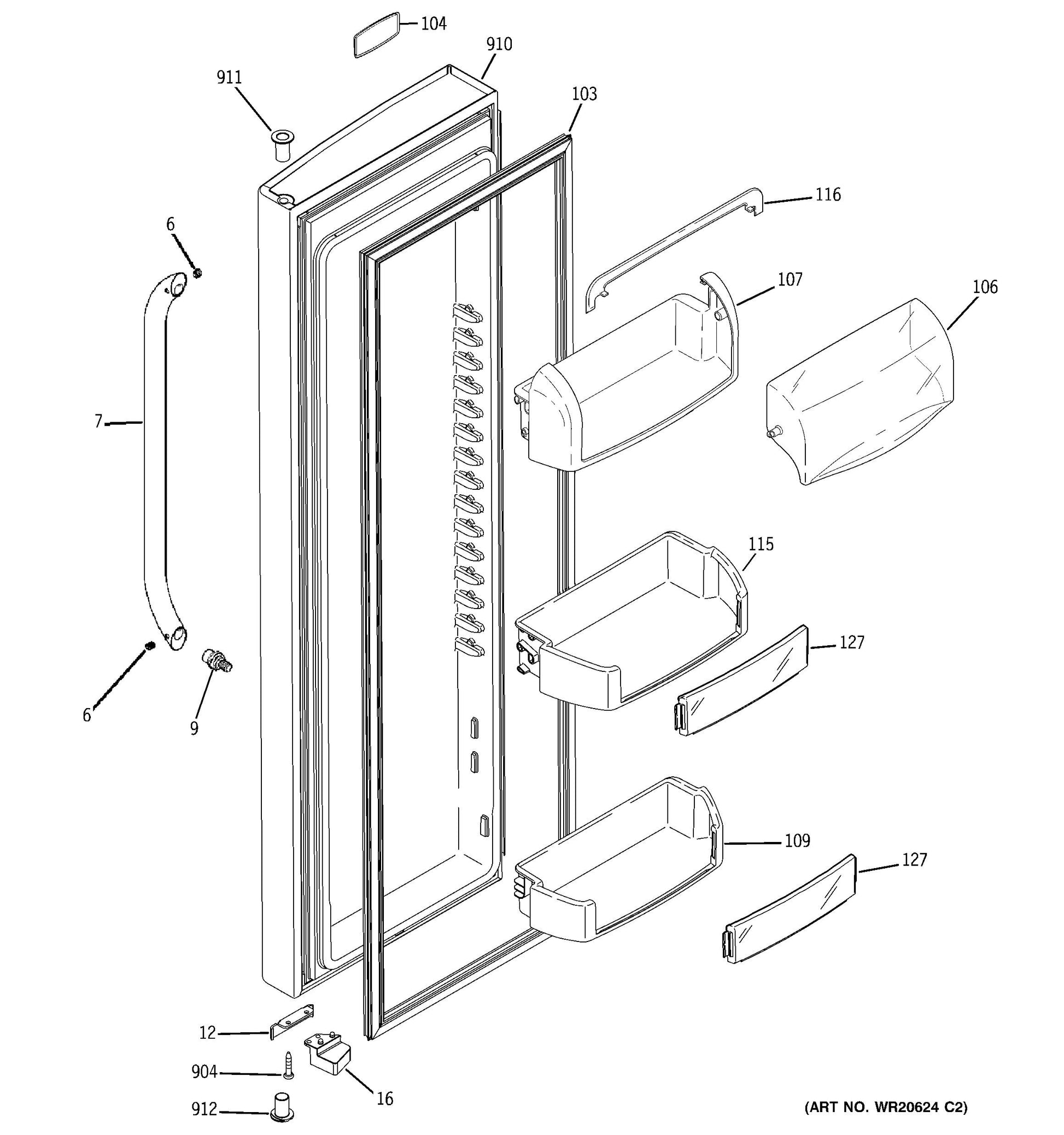 104
910
911
103
116
6
107
106
7
115
127
6
9
109
127
12
904
16
912
(ART NO. WR20624 C2)